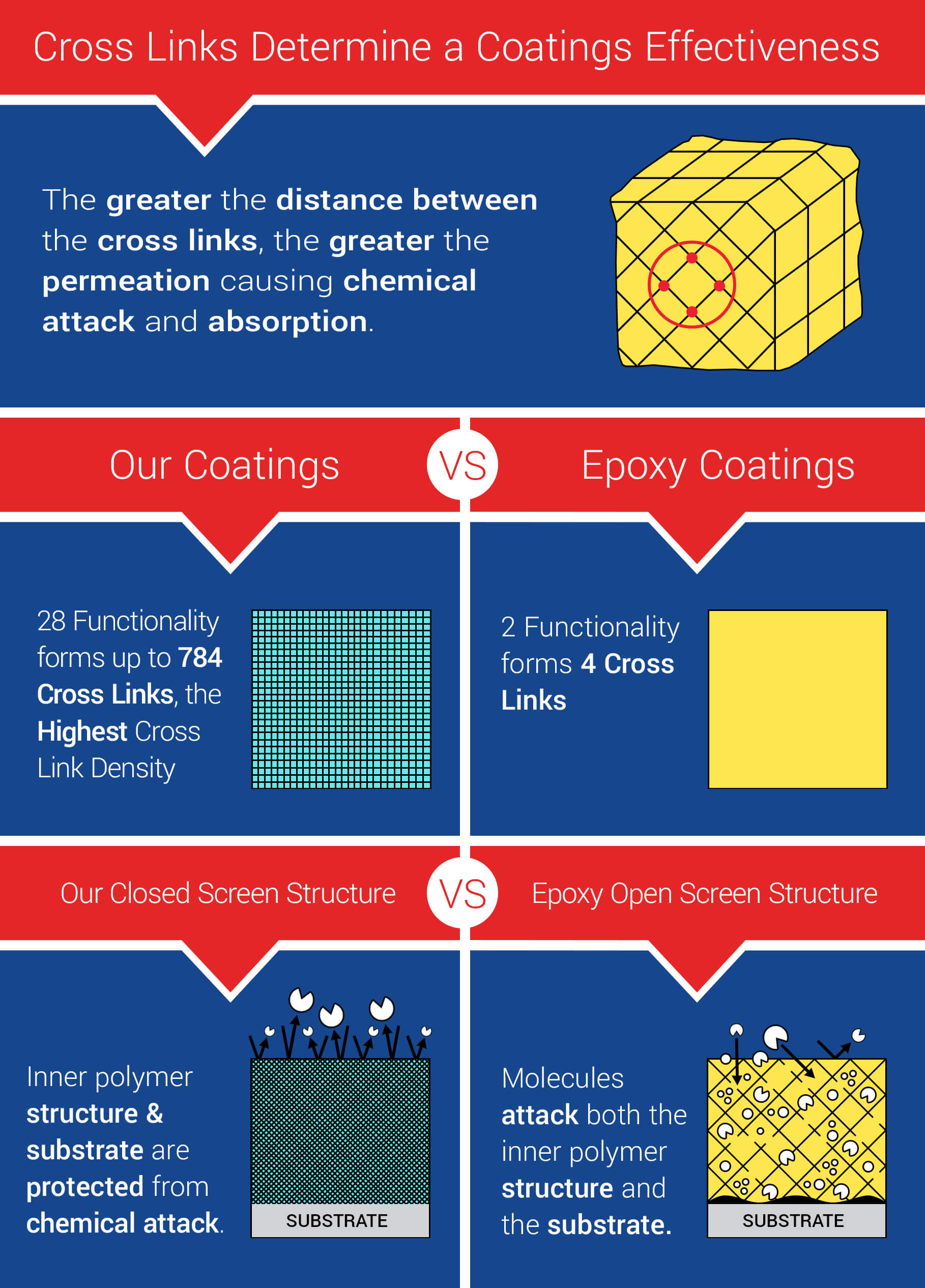 Cross Links Determine a Coatings Effectiveness

The greater the distance between the cross links, the greater the permeation causing chemical attack and absorption.

Our Coatings

VS

Epoxy Coatings

28 Functionality forms up to 784 Cross Links, the Highest Cross Link Density

2 Functionality forms 4 Cross Links

Our Closed Screen Structure

VS

Epoxy Open Screen Structure

Inner polymer structure & substrate are protected from chemical attack.

SUBSTRATE

Molecules attack both the inner polymer structure and the substrate.

SUBSTRATE